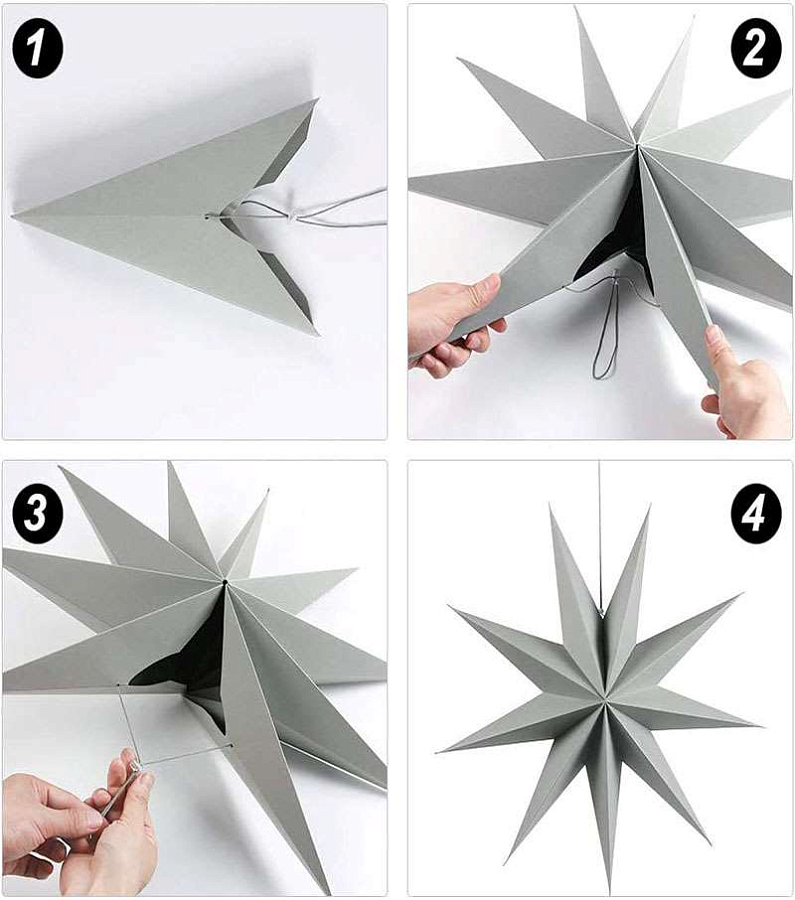 1

2

3

4